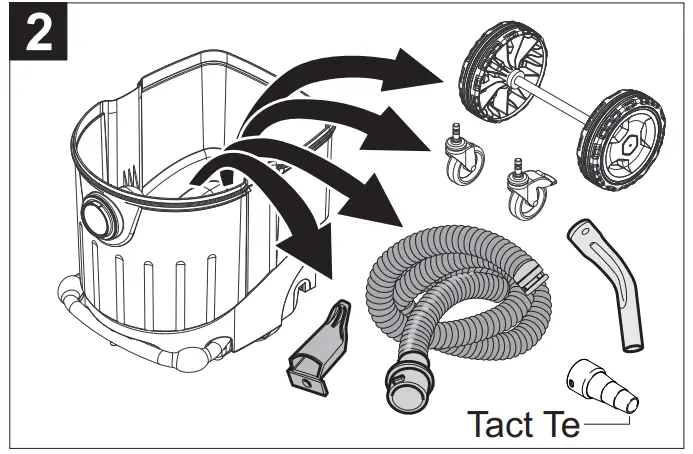 2

Tact Te