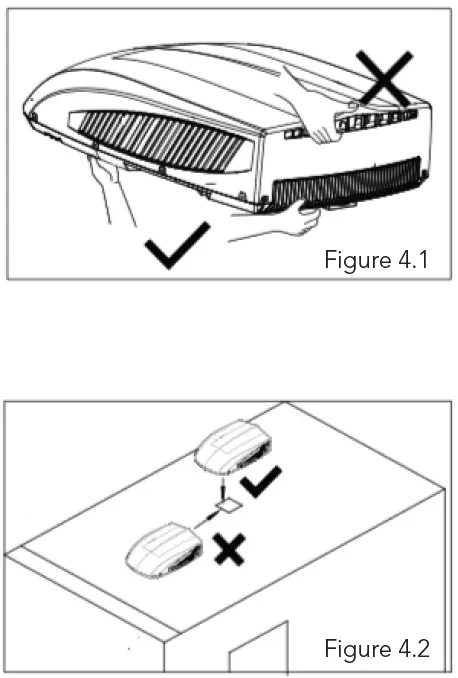 Figure 4.1

Figure 4.2