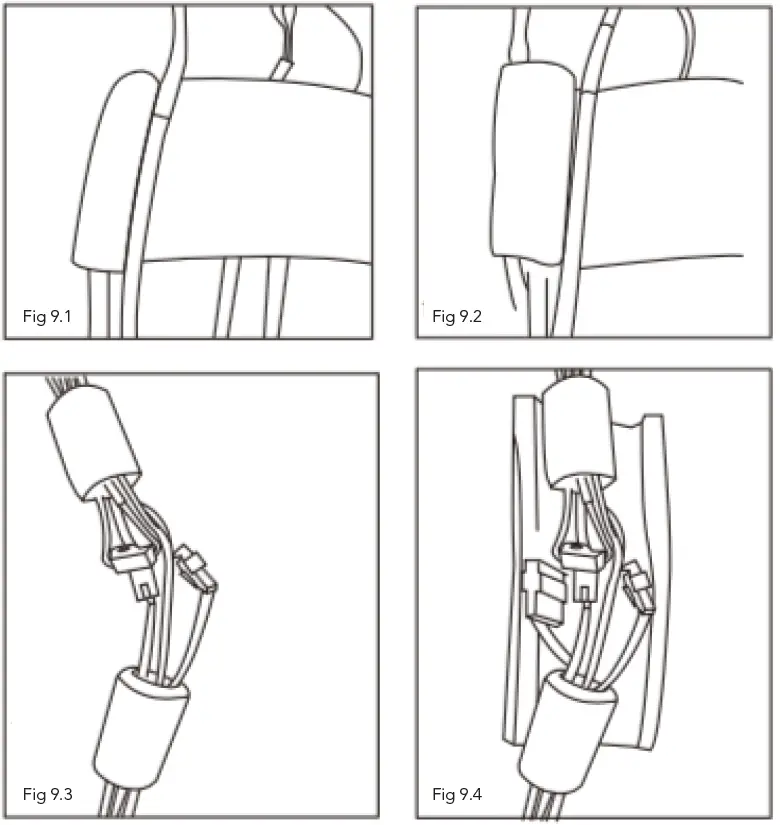 Fig 9.1

Fig 9.2

Fig 9.3

Fig 9.4