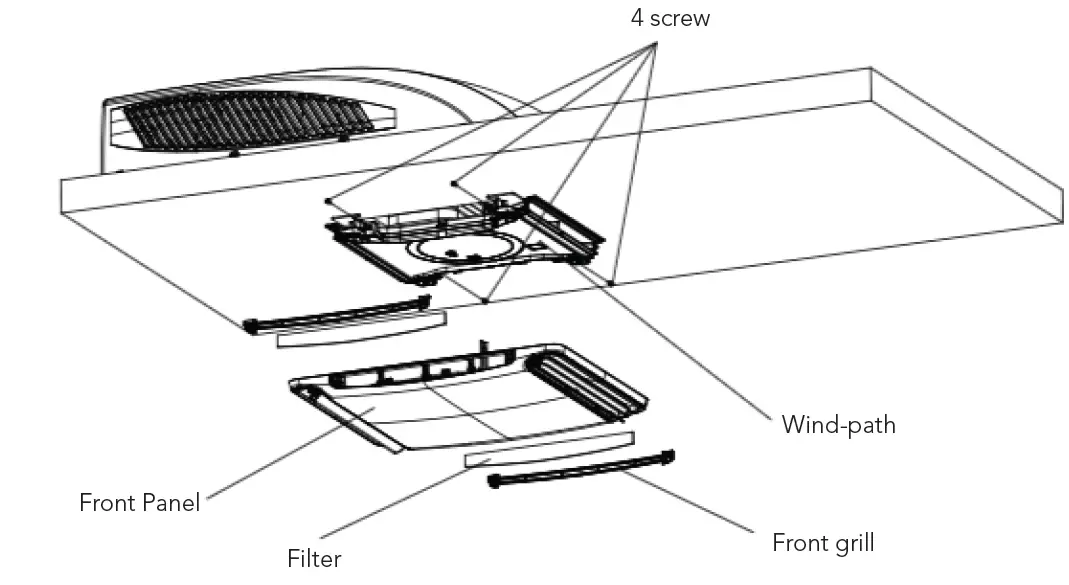 4 screw

Wind-path

Front Panel

Filter

Front grill