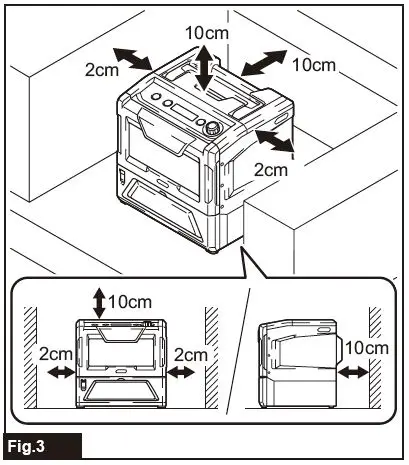 10cm
2cm
10cm
2cm
10cm
2cm
2cm
10cm
Fig.3