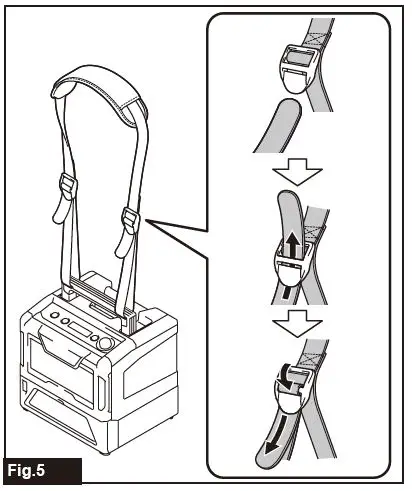 Fig.5