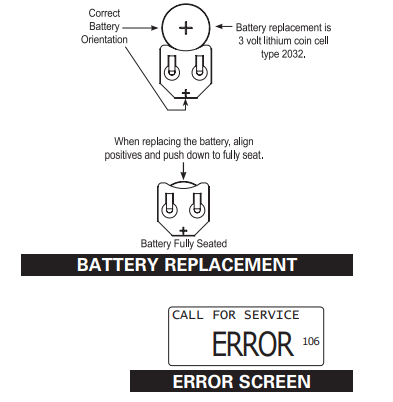 Correct Battery Orientation

+

Battery replacement is 3 volt lithium coin cell type 2032.

+

When replacing the battery, align positives and push down to fully seat.

+

Battery Fully Seated

BATTERY REPLACEMENT

CALL FOR SERVICE

ERROR 106

ERROR SCREEN