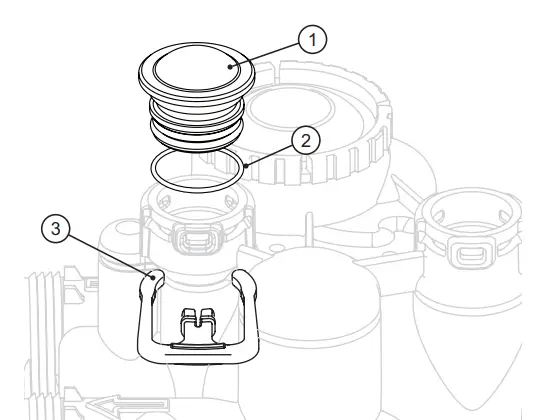 1
2
3