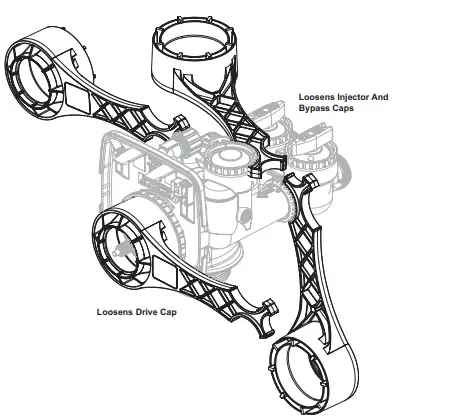 Loosens Injector And Bypass Caps

Loosens Drive Cap