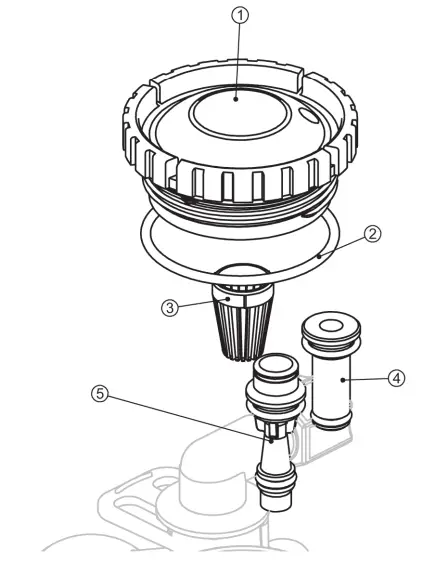 1

2

3

4

5