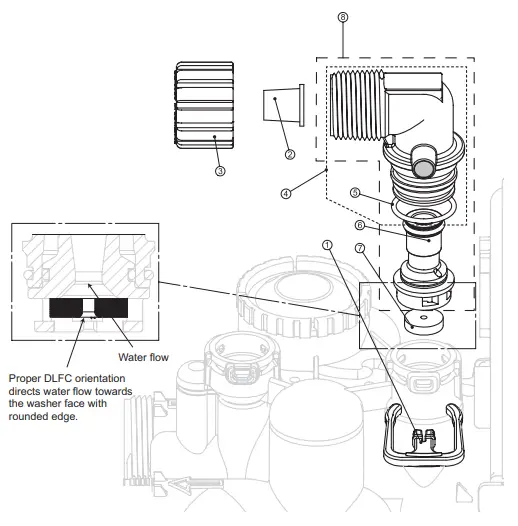 8

3

2

4

5

6

1

7

Water flow

Proper DLFC orientation directs water flow towards the washer face with rounded edge.