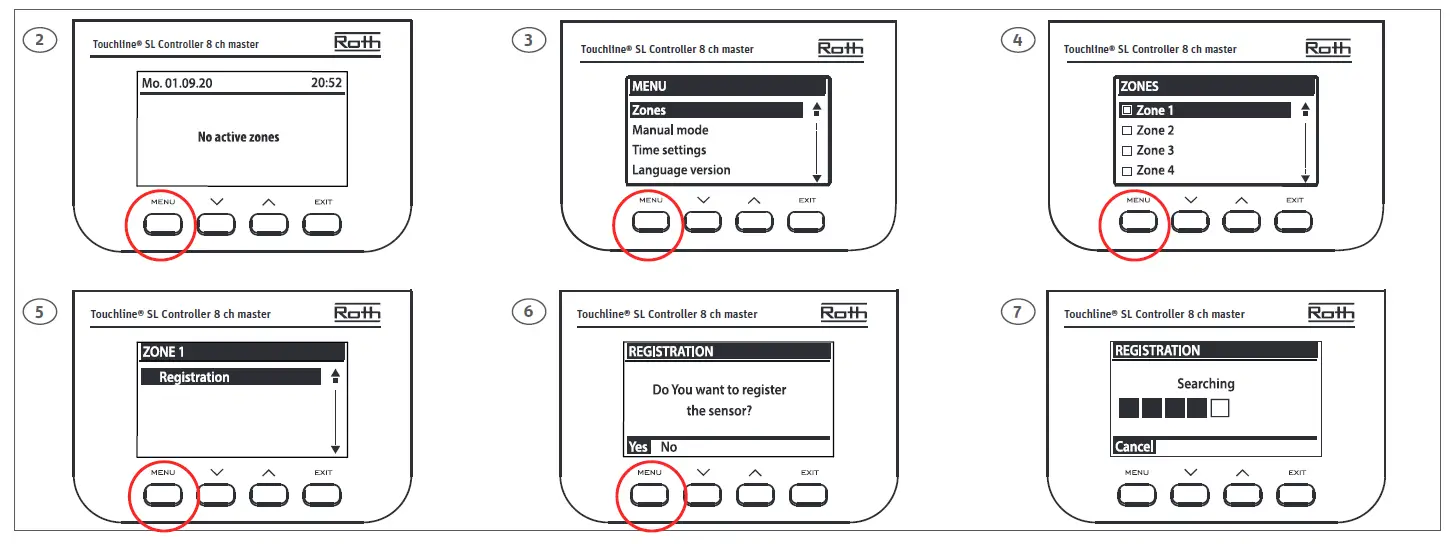 2

Touchline® SL Controller 8 ch master

Roth

Mo. 01.09.20 20:52

No active zones

MENU EXIT

3

Touchline® SL Controller 8 ch master

Roth

MENU

Zones

Manual mode

Time settings

Language version

MENU EXIT

4

Touchline® SL Controller 8 ch master

Roth

ZONES

Zone 1

Zone 2

Zone 3

Zone 4

MENU EXIT

5

Touchline® SL Controller 8 ch master

Roth

ZONE 1

Registration

MENU EXIT

6

Touchline® SL Controller 8 ch master

Roth

REGISTRATION

Do You want to register the sensor?

Yes No

MENU EXIT

7

Touchline® SL Controller 8 ch master

Roth

REGISTRATION

Searching

Cancel

MENU EXIT