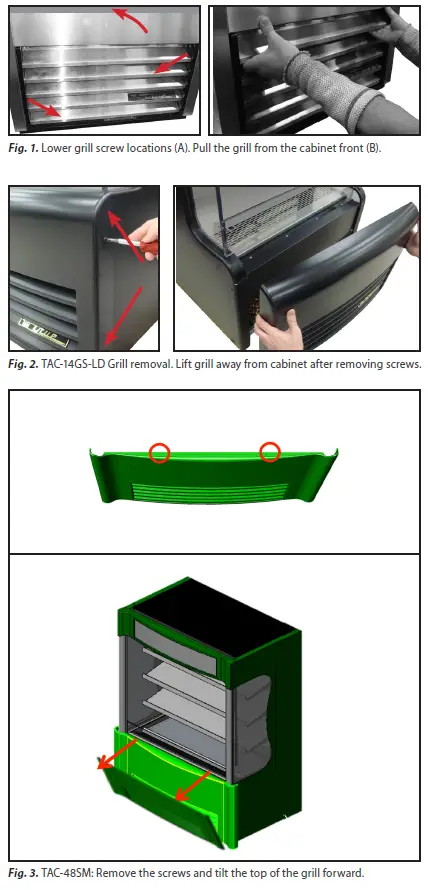 Fig. 1. Lower grill screw locations (A). Pull the grill from the cabinet front (B).

Fig. 2. TAC-14GS-LD Grill removal. Lift grill away from cabinet after removing screws.

Fig. 3. TAC-48SM: Remove the screws and tilt the top of the grill forward.