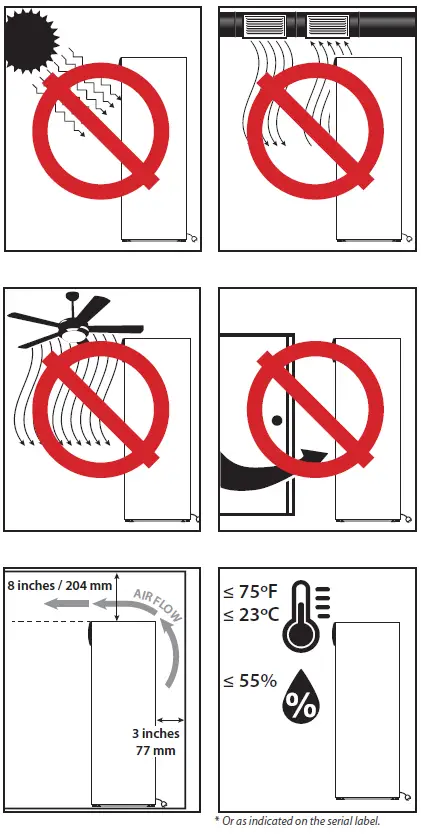 8 inches / 204 mm

AIR FLOW

3 inches
77 mm

≤ 75°F
≤ 23°C

≤ 55%

%

* Or as indicated on the serial label.