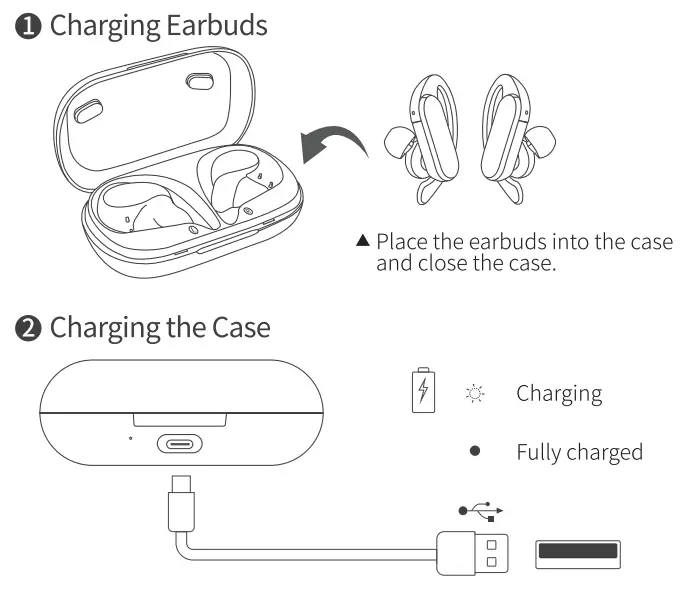 ❶ Charging Earbuds

▲ Place the earbuds into the case and close the case.

❷ Charging the Case

Charging

Fully charged