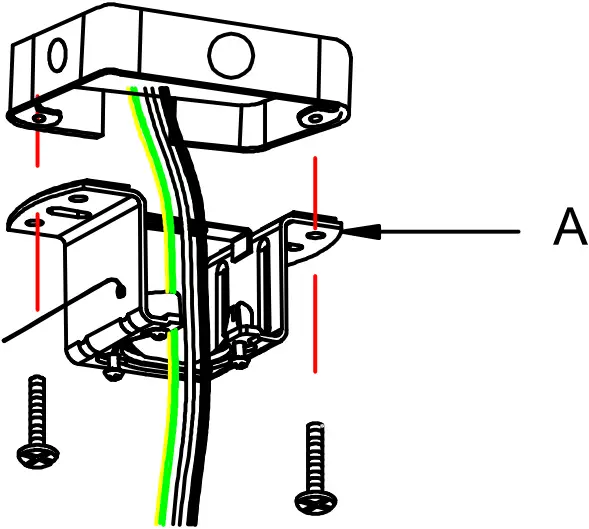 A