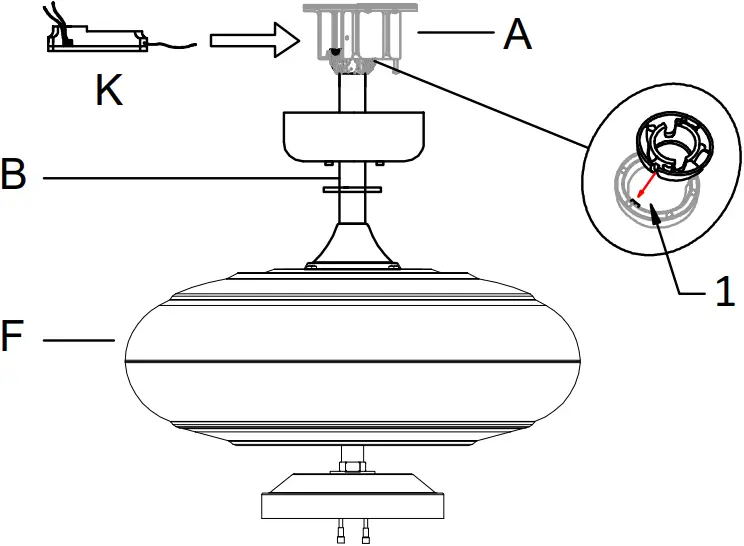 K
A
B
1
F