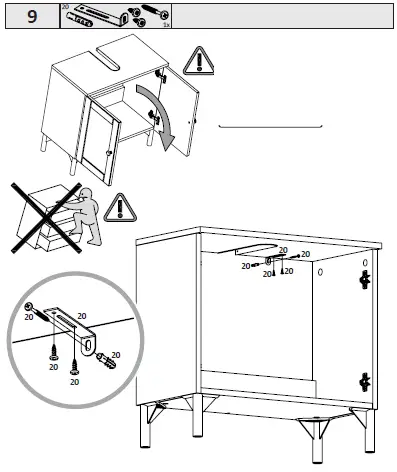 9

20

1x

20
20
20
20
20

20
20
20
20
20