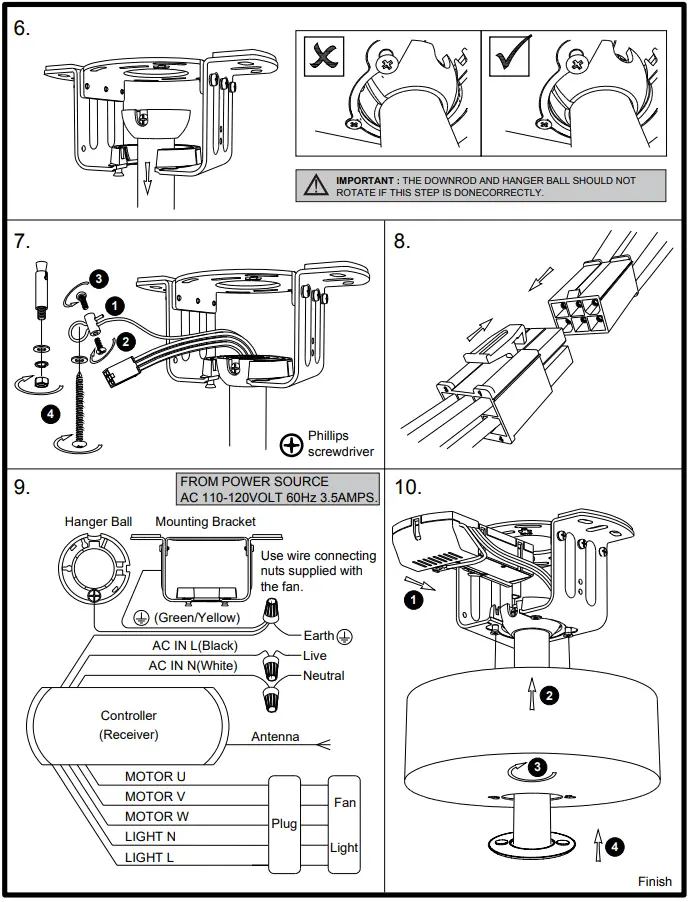 6.

IMPORTANT : THE DOWNROD AND HANGER BALL SHOULD NOT ROTATE IF THIS STEP IS DONECORRECTLY.

7.

3

1

2

4

Phillips screwdriver

8.

9.

FROM POWER SOURCE
AC 110-120VOLT 60Hz 3.5AMPS.

Hanger Ball

Mounting Bracket

Use wire connecting nuts supplied with the fan.

(Green/Yellow)

Earth

AC IN L(Black)

Live

AC IN N(White)

Neutral

Controller
(Receiver)

Antenna

MOTOR U

MOTOR V

MOTOR W

LIGHT N

LIGHT L

Plug

Fan

Light

10.

1

2

3

4

Finish