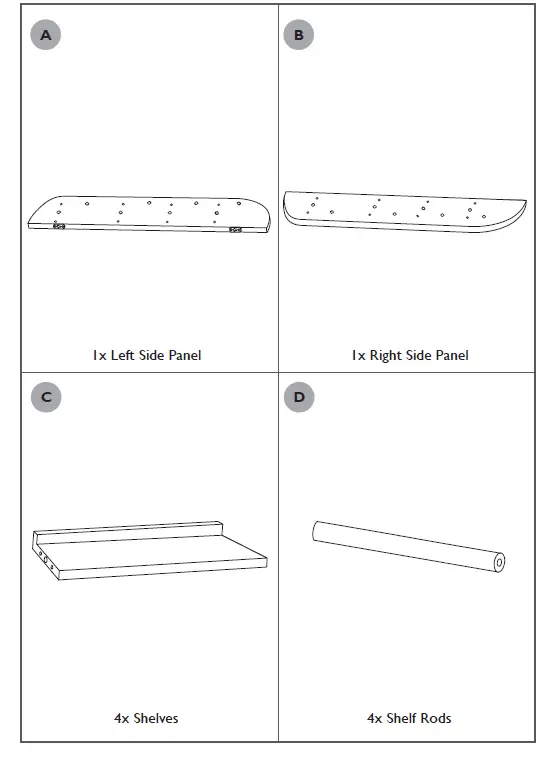 A

1x Left Side Panel

B

1x Right Side Panel

C

4x Shelves

D

4x Shelf Rods