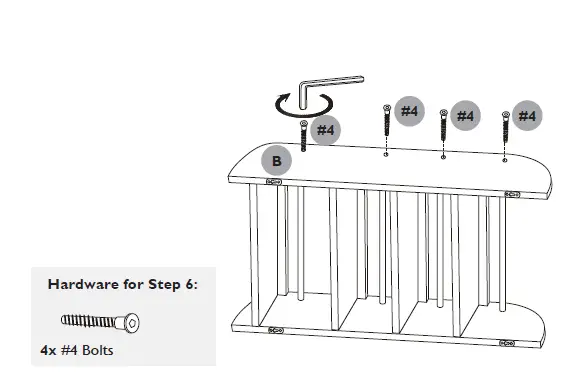 #4
#4
#4
#4
B

Hardware for Step 6:

4x #4 Bolts