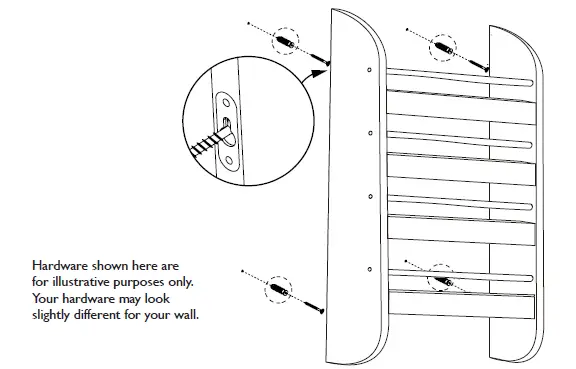 Hardware shown here are for illustrative purposes only. Your hardware may look slightly different for your wall.