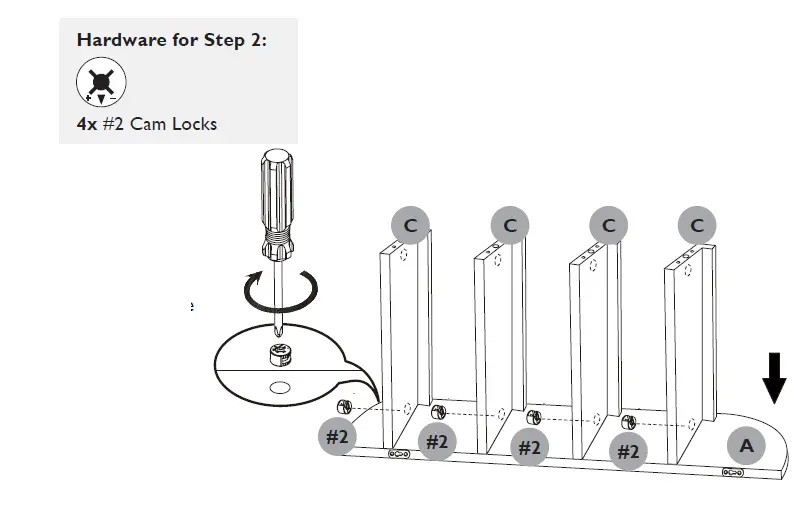 Hardware for Step 2:

4x #2 Cam Locks

C
C
C
C

#2
#2
#2
#2
A