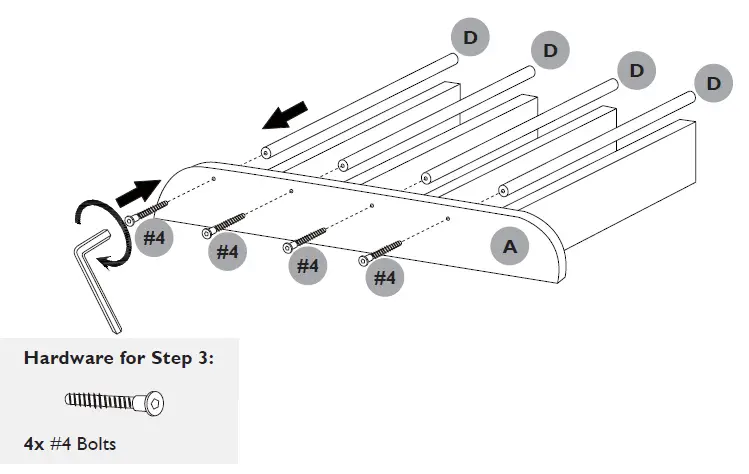 D
D
D
D
#4
#4
#4
#4
A

Hardware for Step 3:

4x #4 Bolts