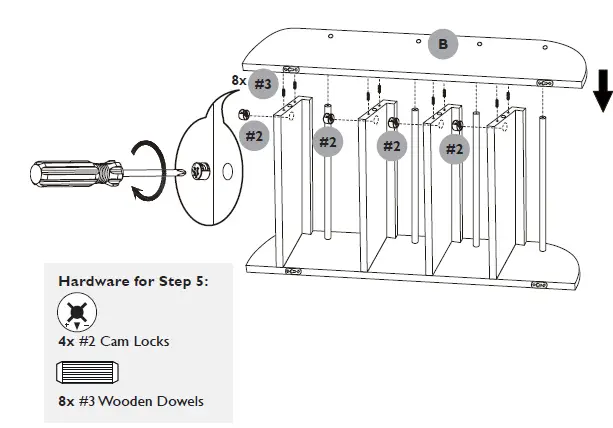 B

8x #3

#2

#2

#2

#2

Hardware for Step 5:

4x #2 Cam Locks

8x #3 Wooden Dowels