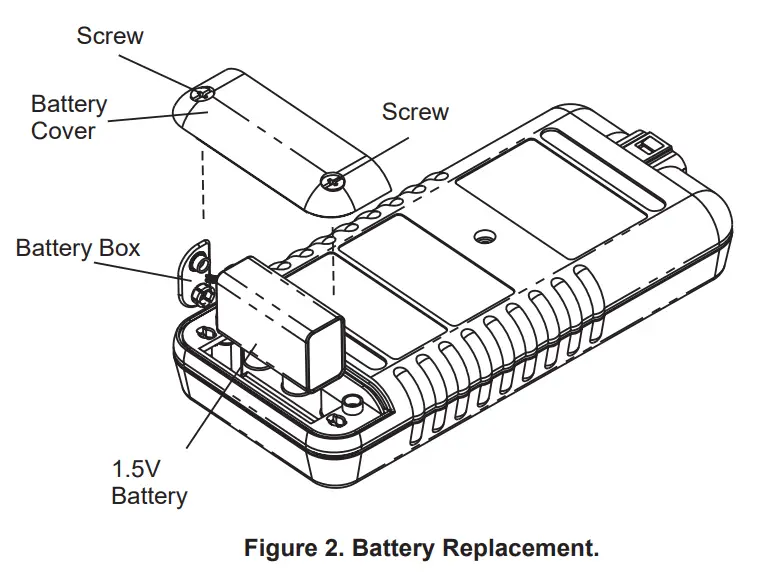 Screw
Battery Cover
Screw
Battery Box
1.5V Battery

Figure 2. Battery Replacement.