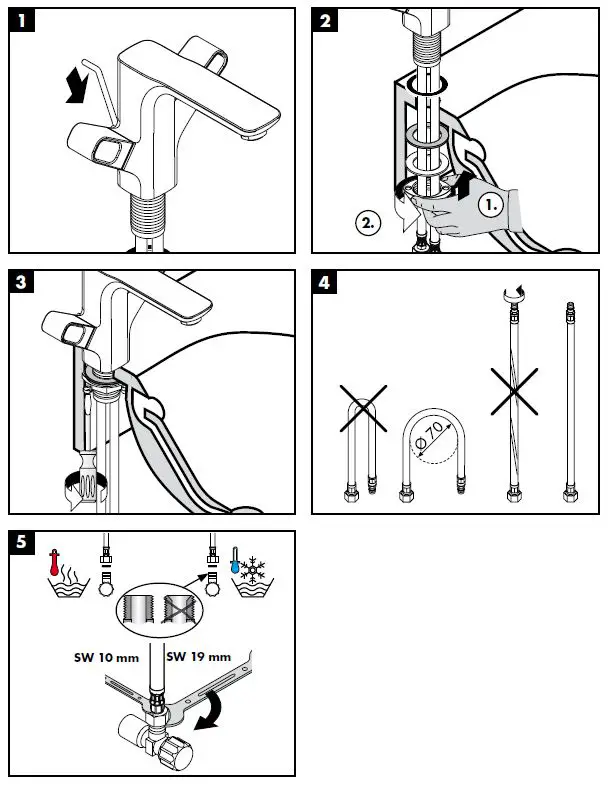 1

2

2.

1.

3

4

$\varnothing 70$

5

SW 10 mm

SW 19 mm