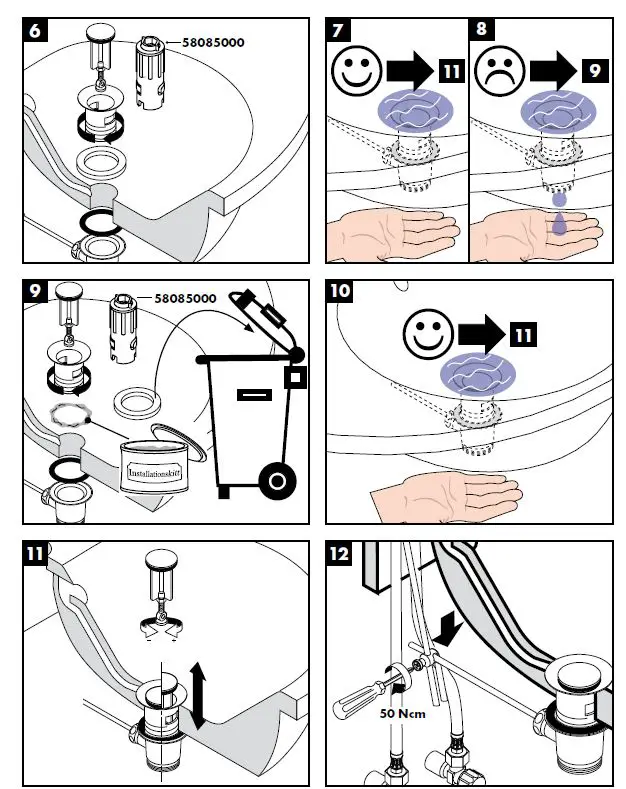 6
58085000

7
11

8
9

9
58085000
Installationskitt

10
11

11

12
50 Ncm