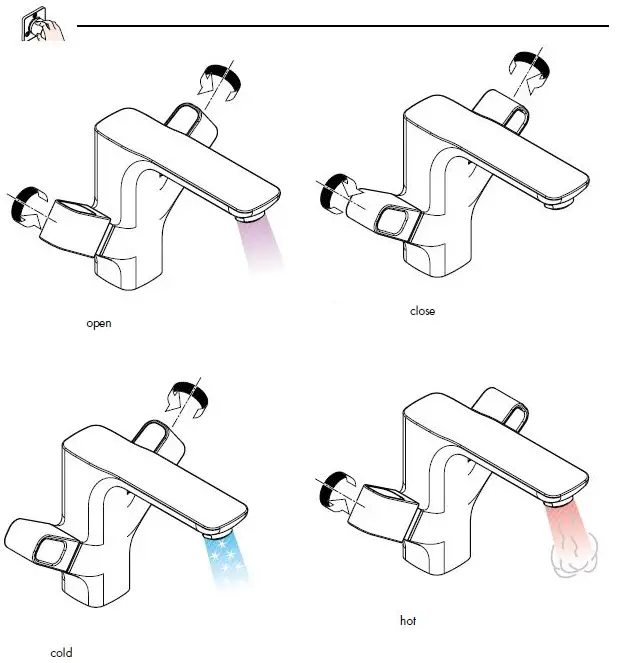 open

close

cold

hot