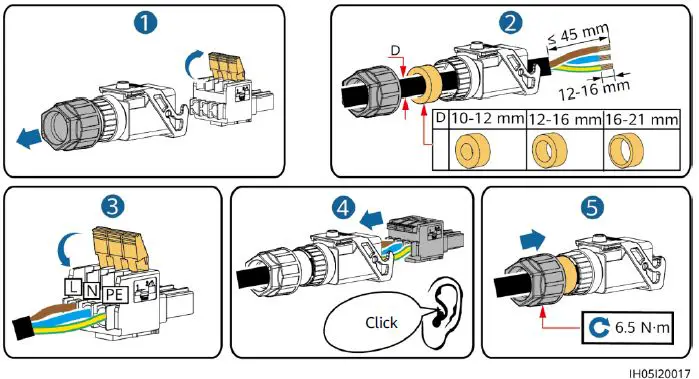 1

2

D

≤ 45 mm

12-16 mm

| D | 10-12 mm | 12-16 mm | 16-21 mm |
|---|---|---|---|
| | | | |

3

L N PE

4

Click

5

6.5 N·m

IH05I20017