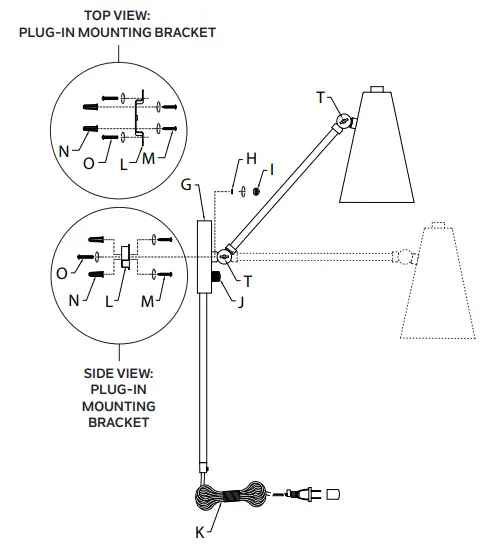 TOP VIEW:
PLUG-IN MOUNTING BRACKET

N
O
L
M

T

H
I
G

O
N
L
M

T
J

SIDE VIEW:
PLUG-IN
MOUNTING
BRACKET

K