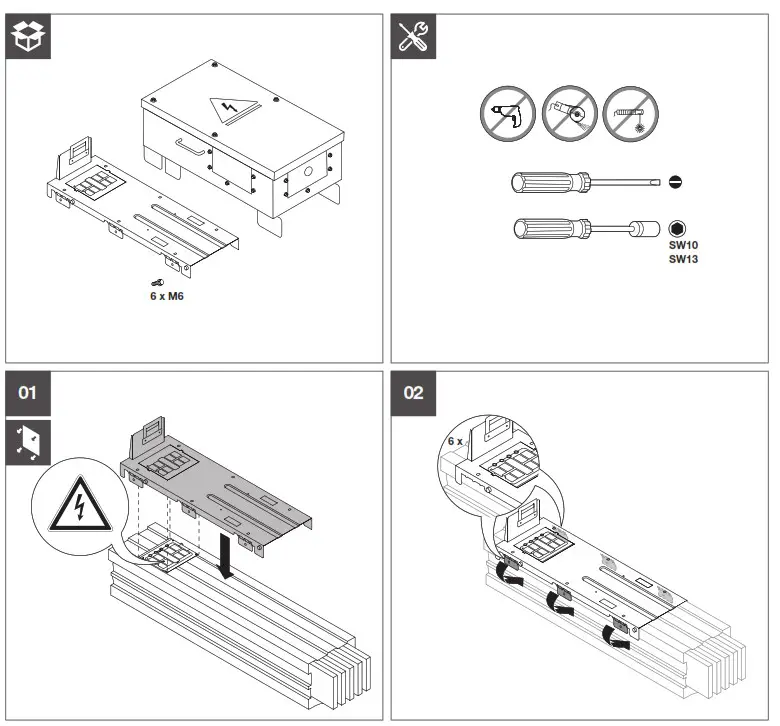 6 x M6

SW10
SW13

01

02

6 x