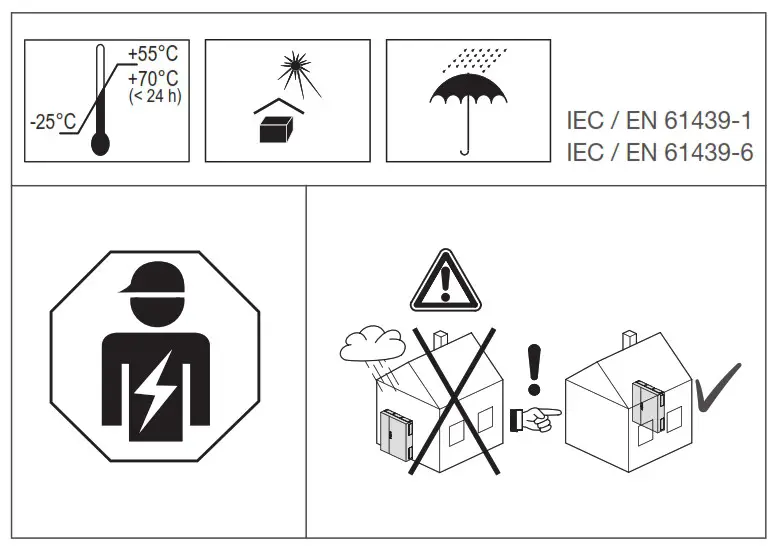 +55°C
+70°C
(< 24 h)
-25°C

IEC / EN 61439-1
IEC / EN 61439-6