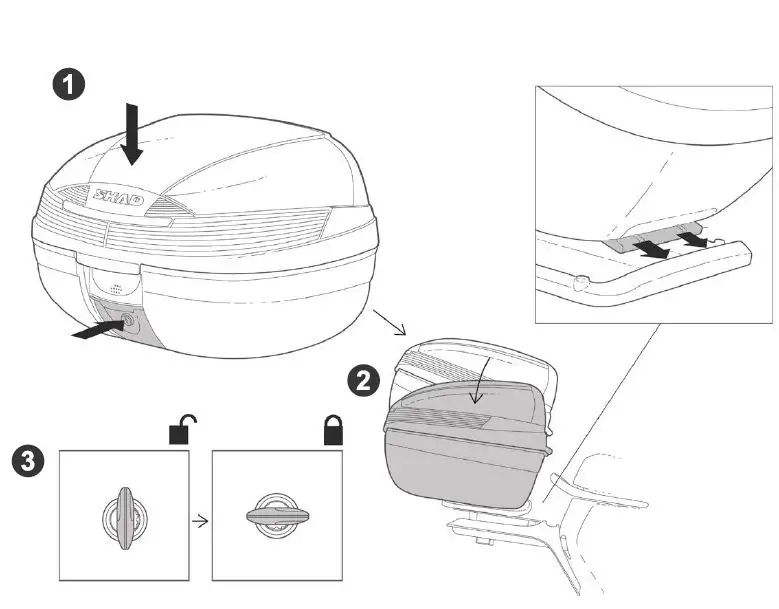 1

SHAD

2

3