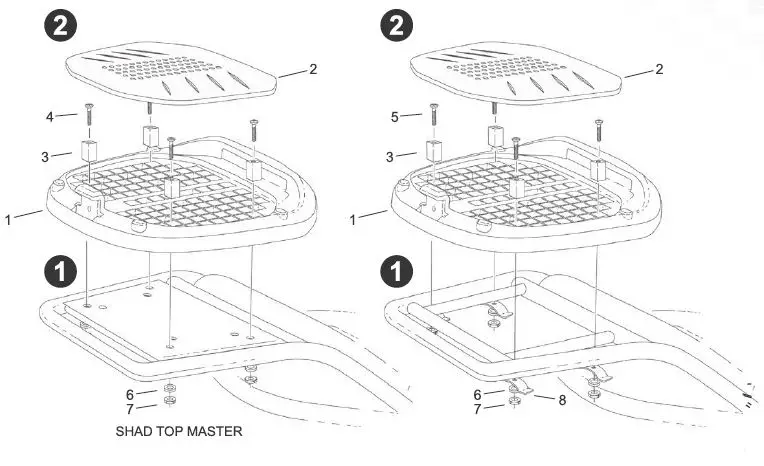 2

2

4

3

1

1

6

7

SHAD TOP MASTER

2

2

5

3

1

1

6

7

8