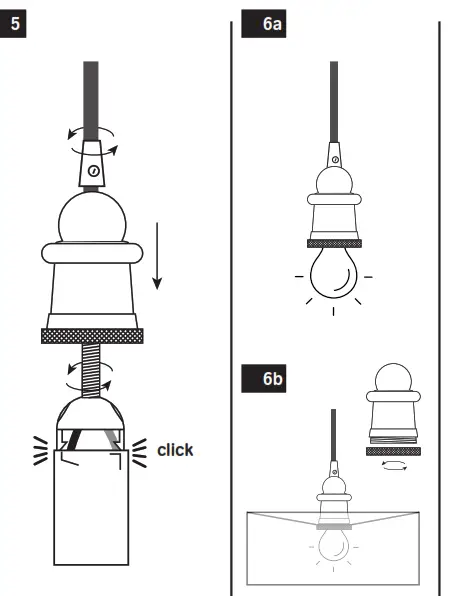 5

click

6a

6b