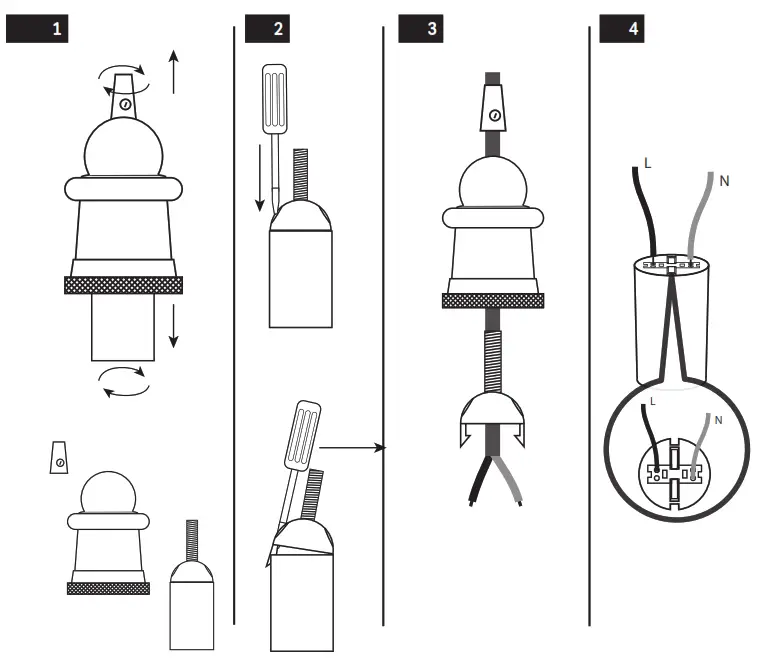 1

2

3

4

L

N

L

N