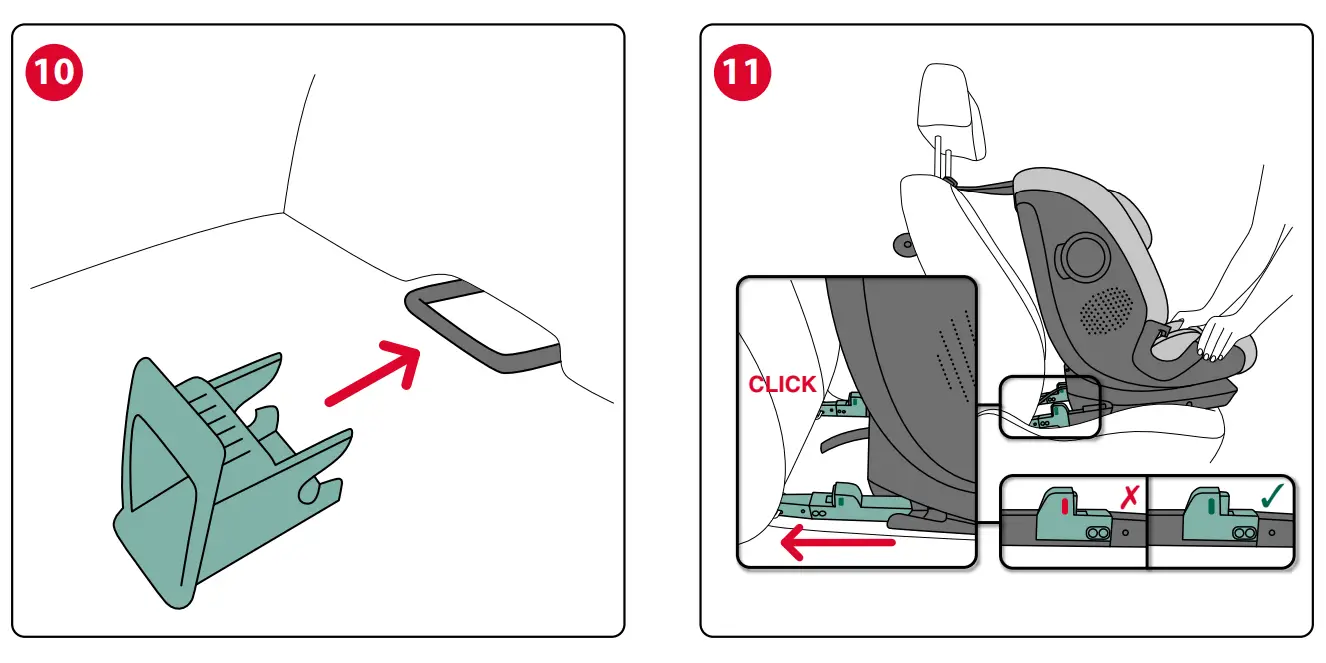 10

11

CLICK

✗

✓