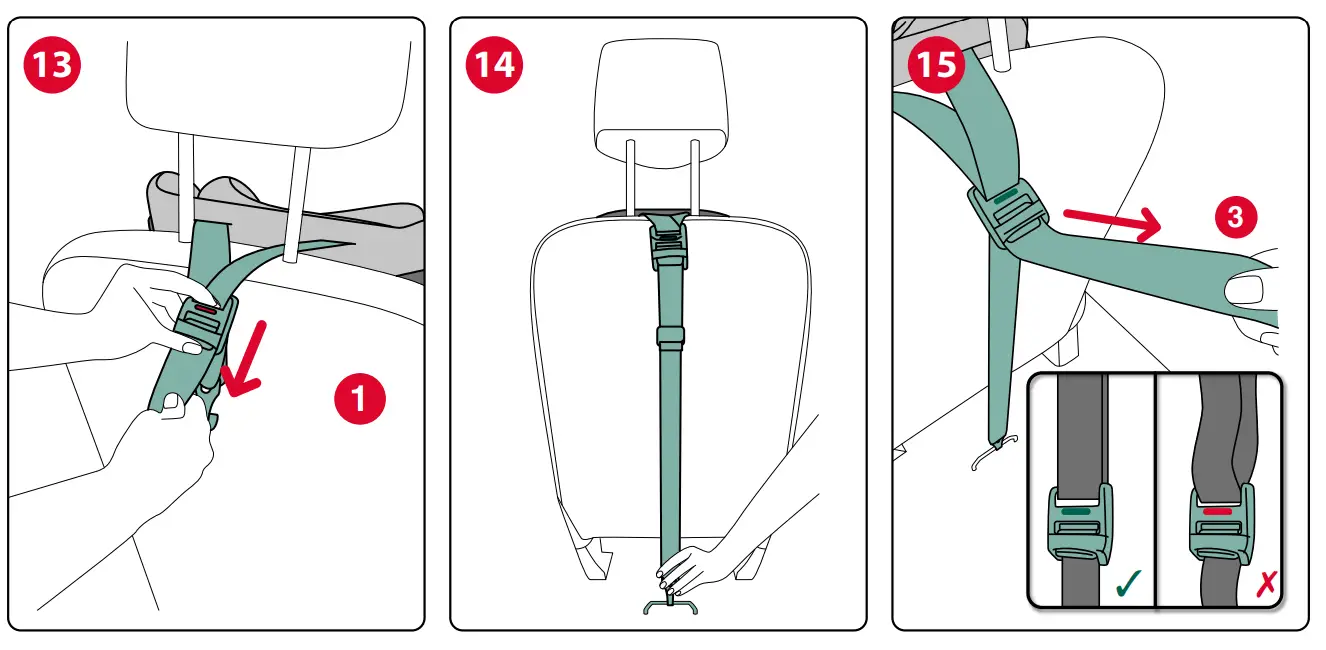 13

1

14

15

3

✓

✗