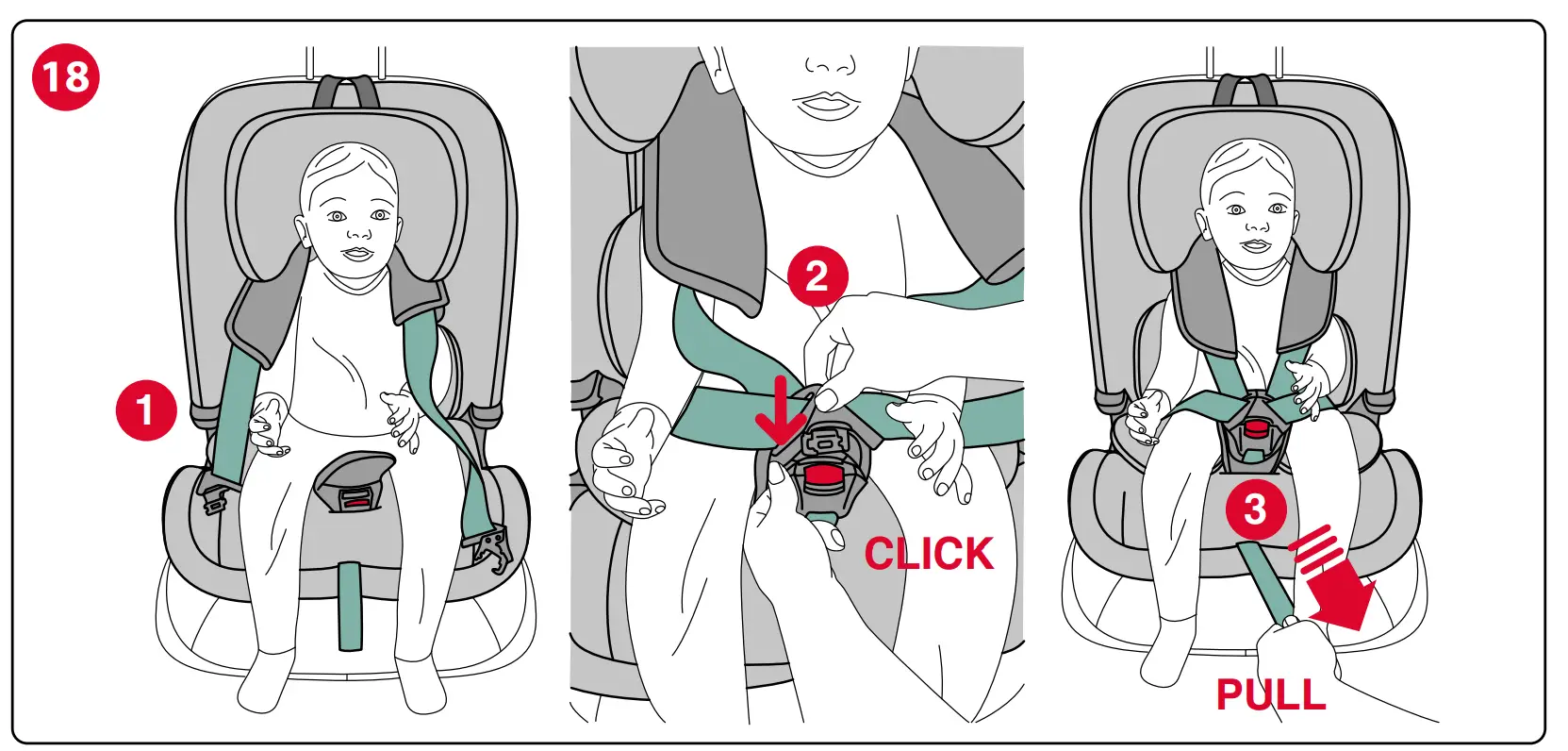 18

1

2

CLICK

3

PULL