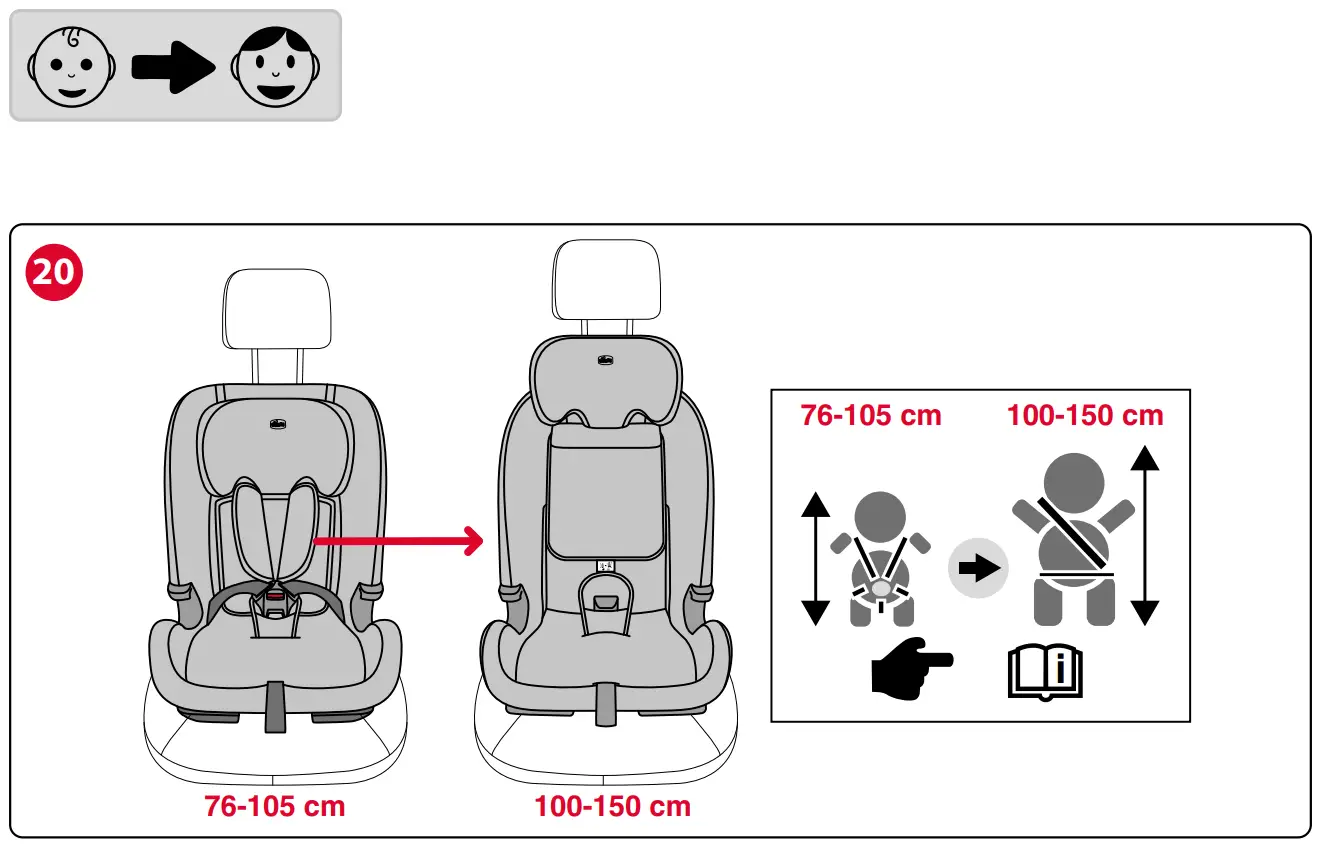 20

76-105 cm

100-150 cm

76-105 cm

100-150 cm