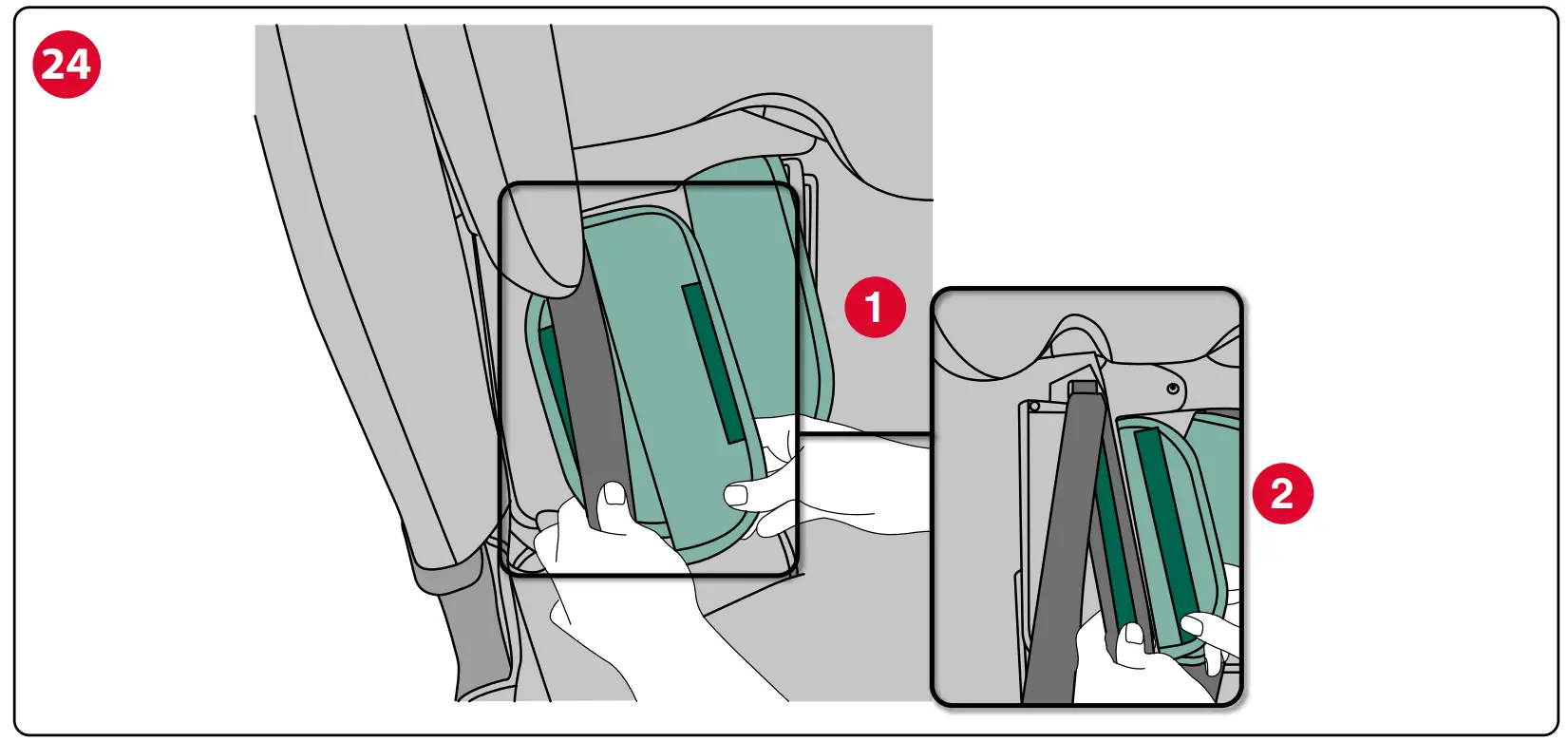 24

1

2