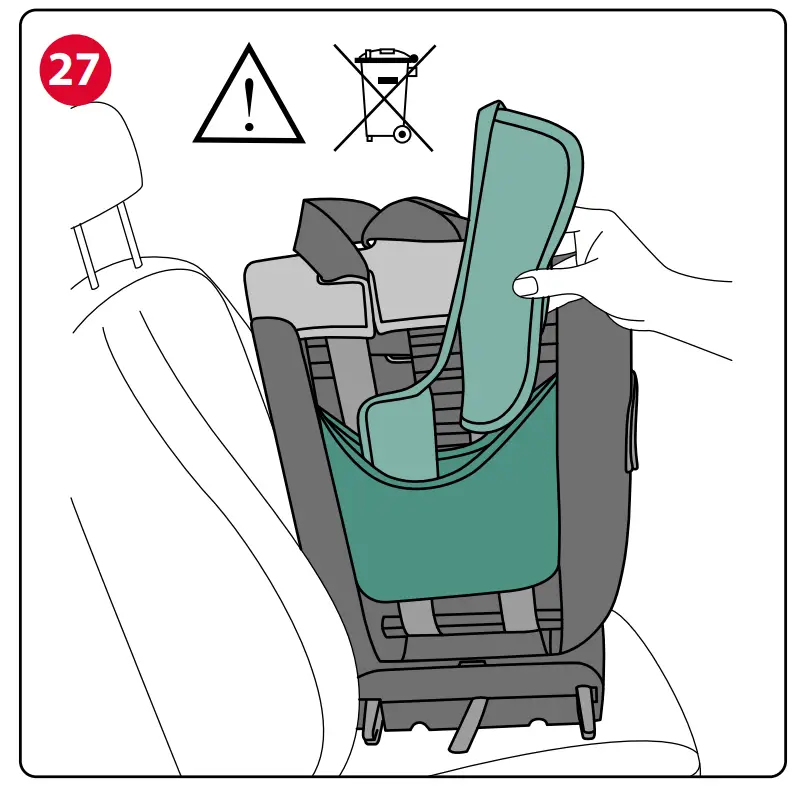 27