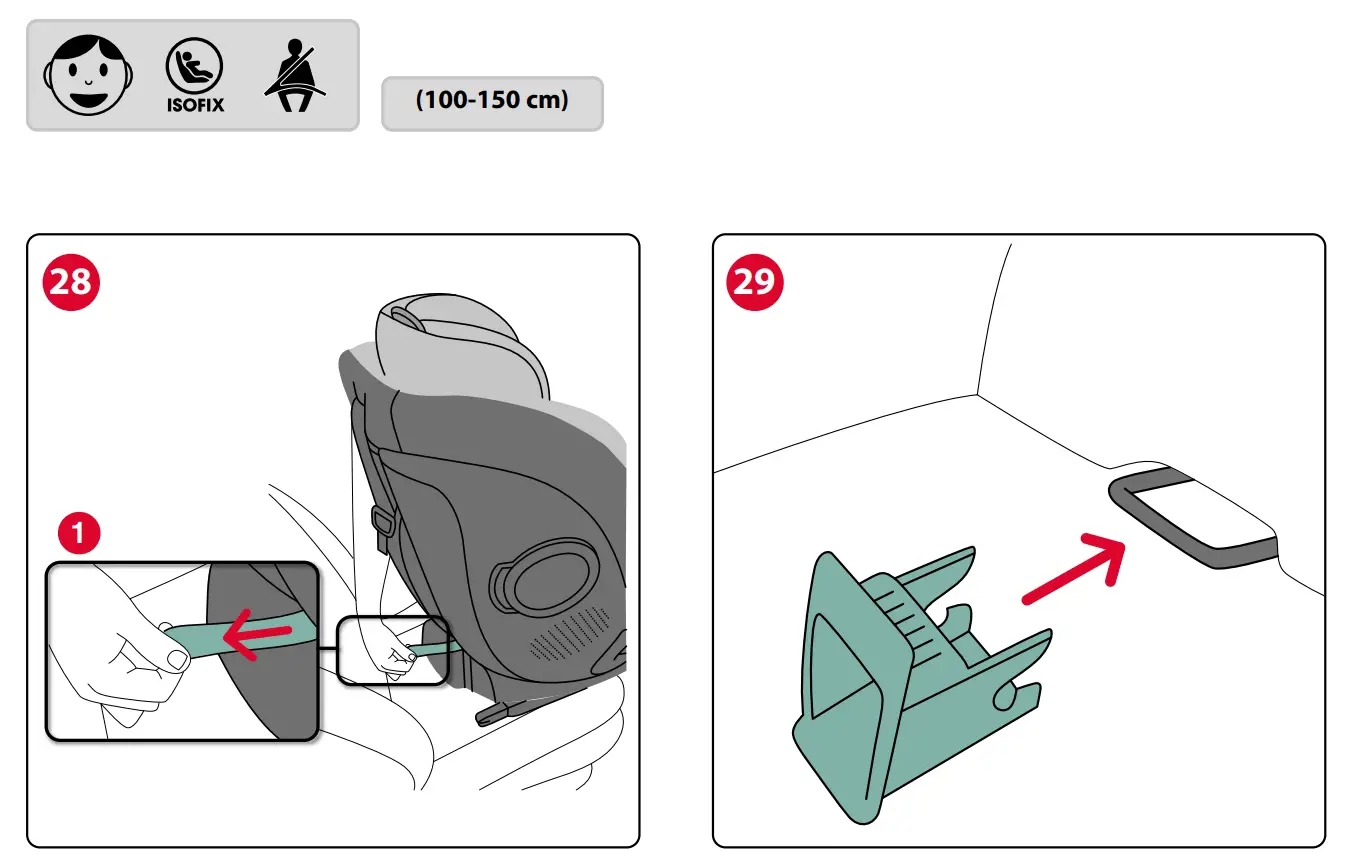 ISOFIX

(100-150 cm)

28

1

29