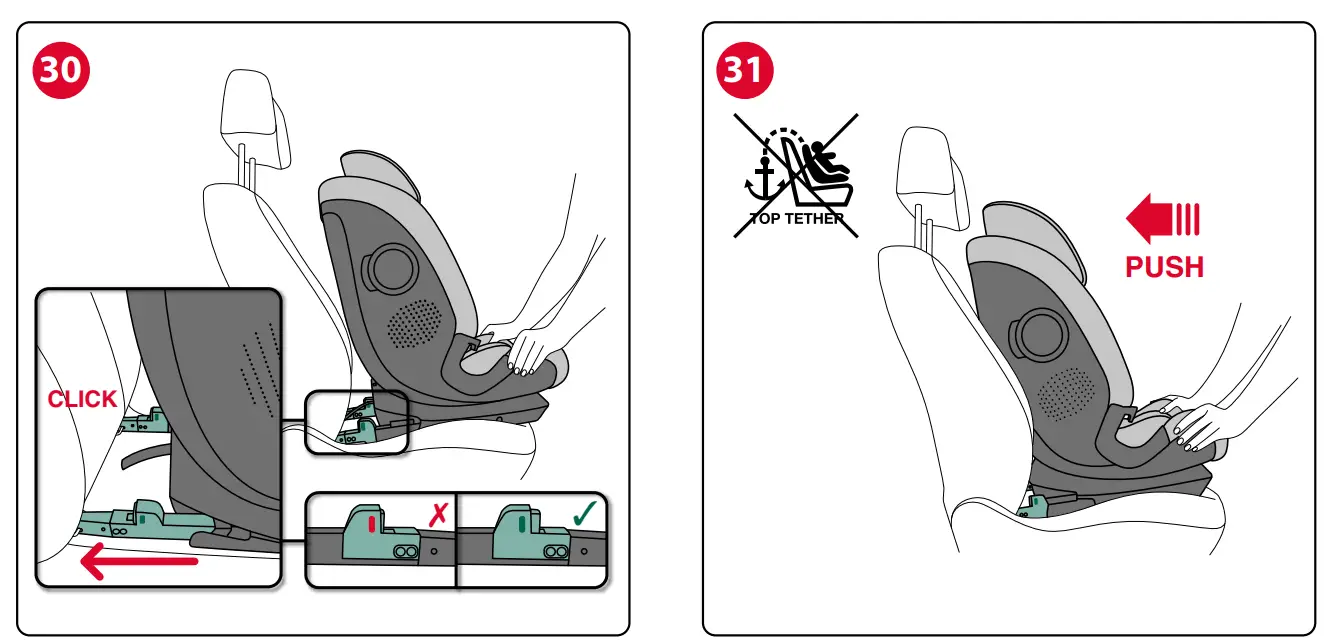 30

CLICK

✗

✓

31

TOP TETHER

PUSH