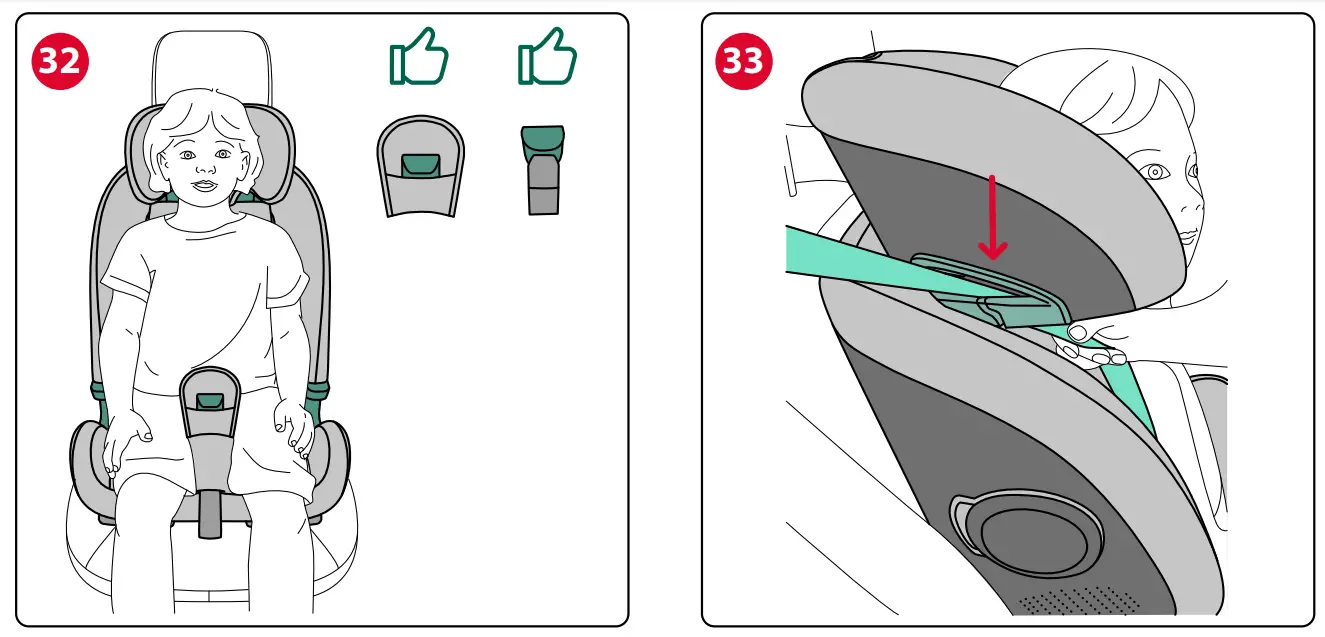 32

33