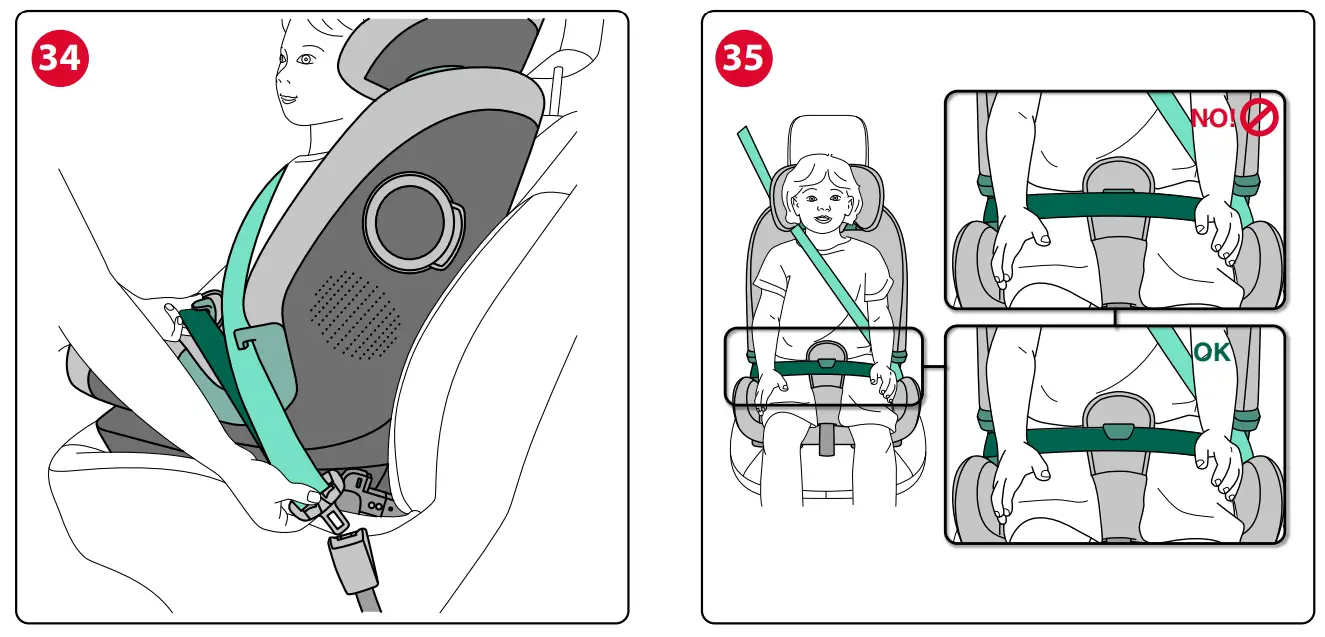 34

35

NO!

OK