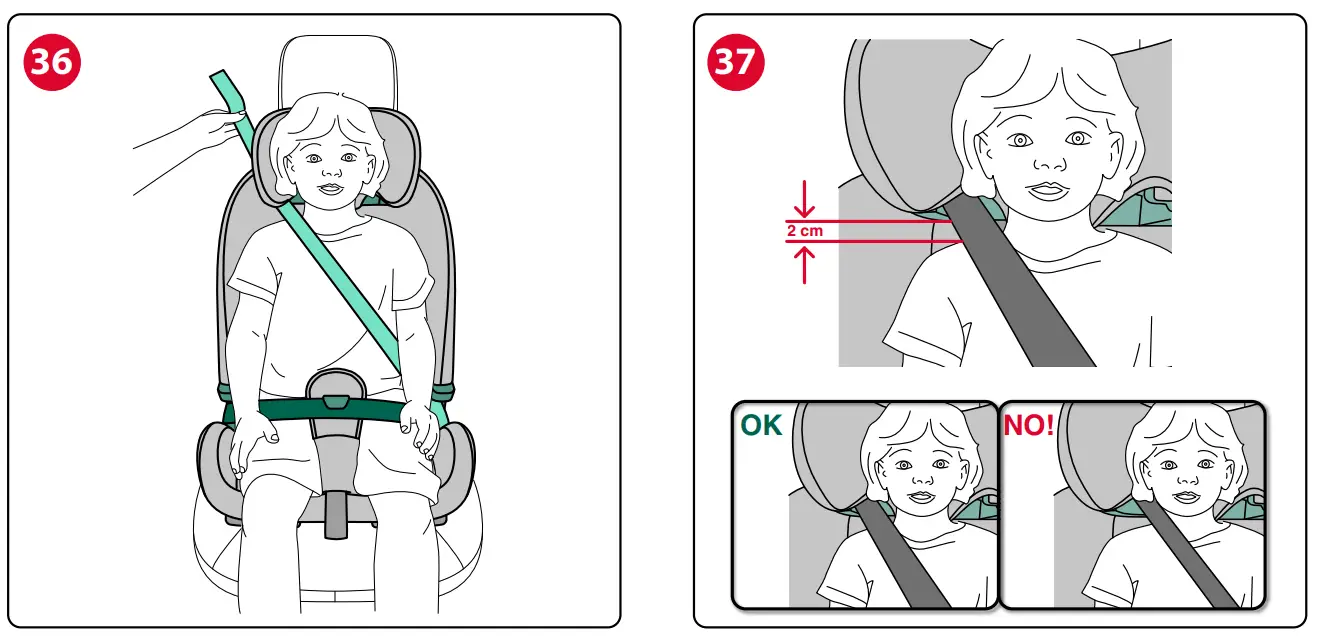 36

37

2 cm

OK

NO!