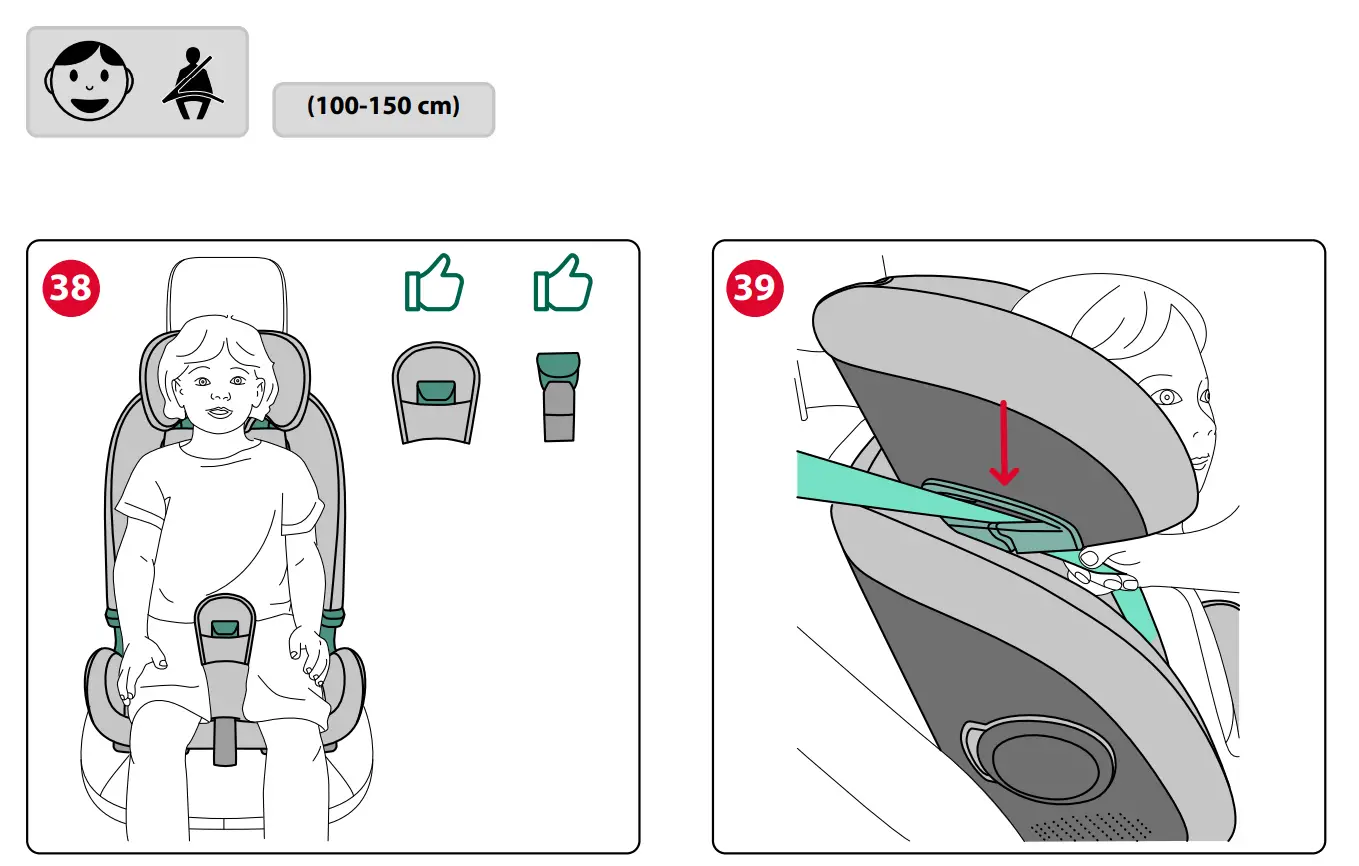 (100-150 cm)

38

39