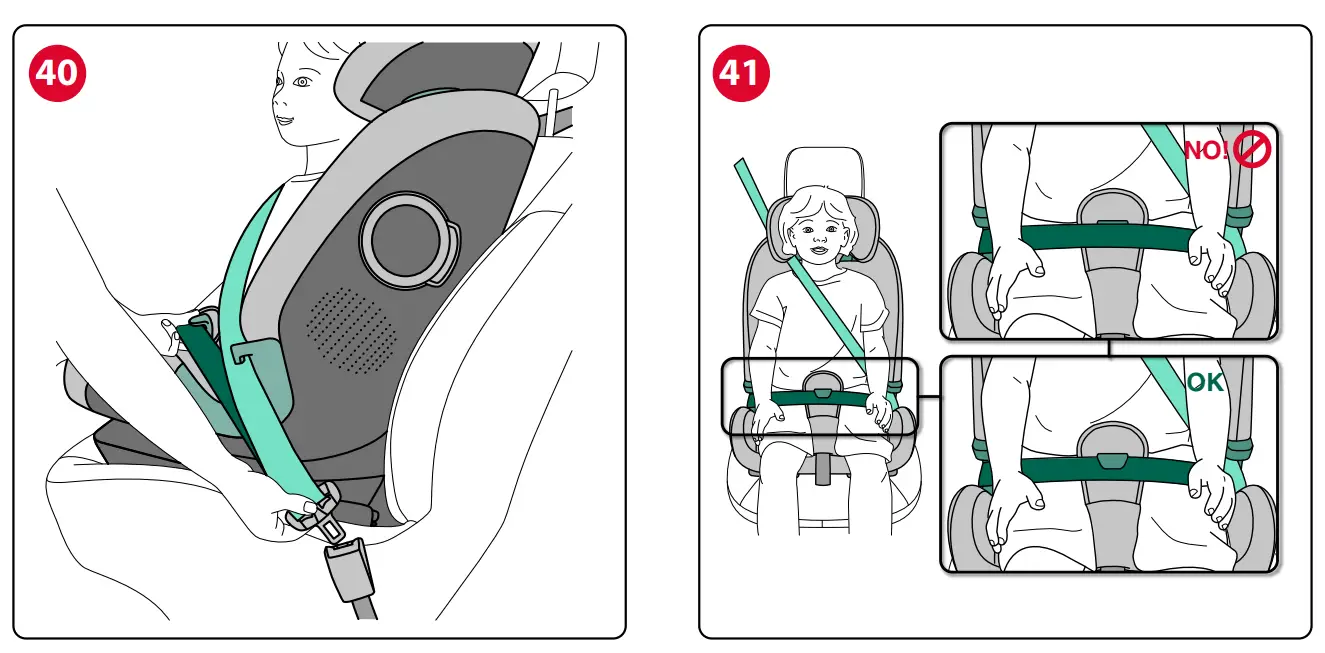 40

41

NO!

OK